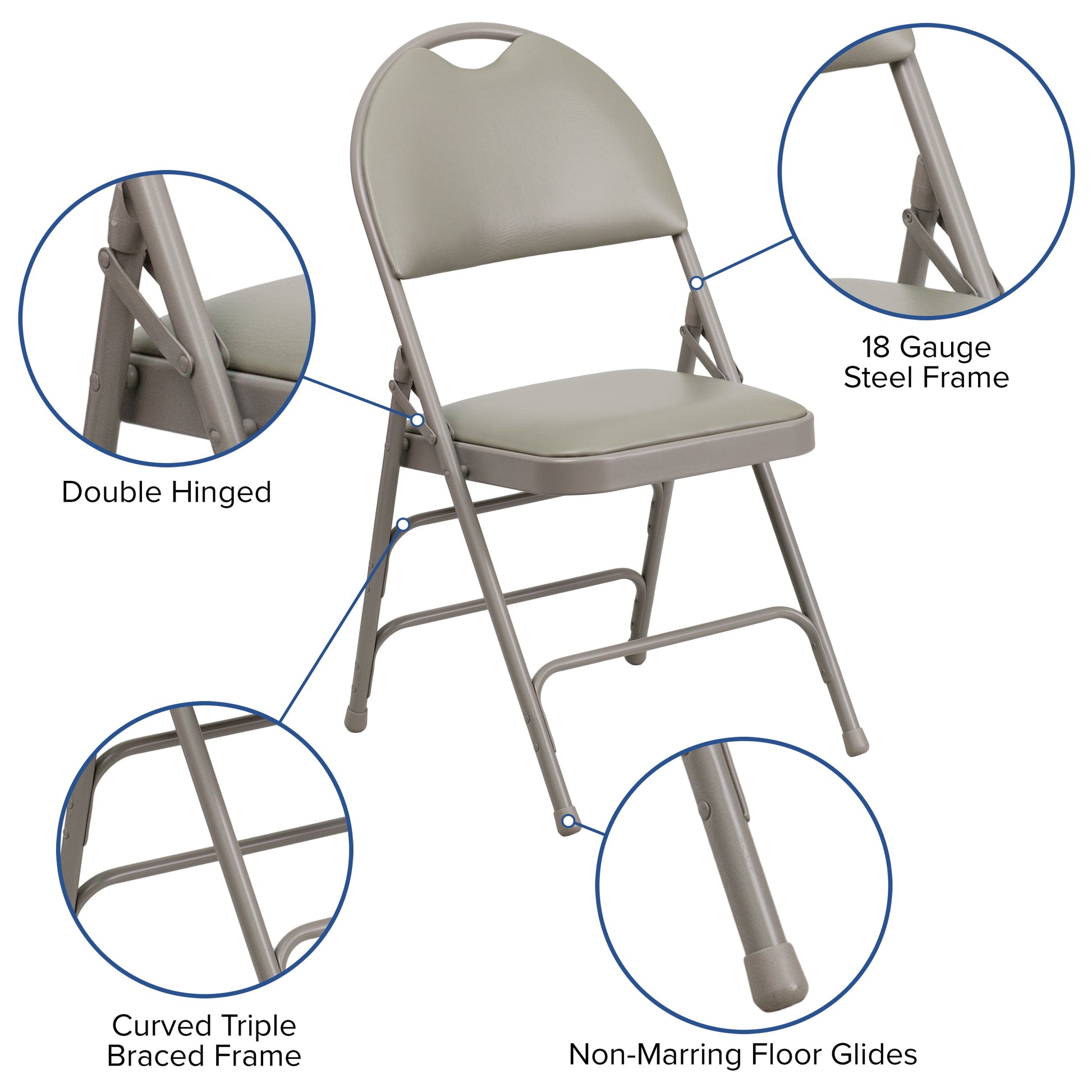 18 Gauge
Steel Frame

Double Hinged

Curved Triple
Braced Frame

Non-Marring Floor Glides