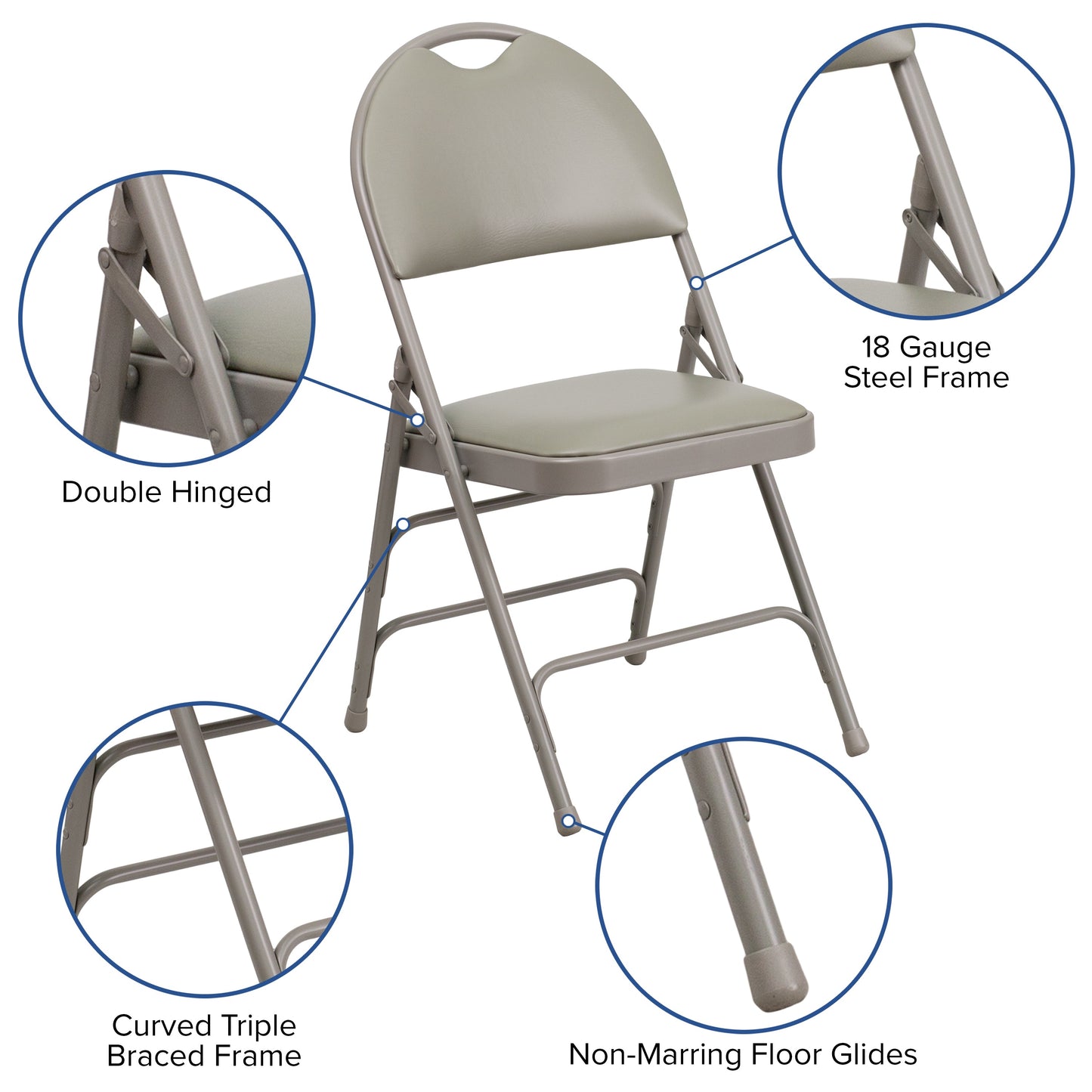 18 Gauge
Steel Frame

Double Hinged

Curved Triple
Braced Frame

Non-Marring Floor Glides