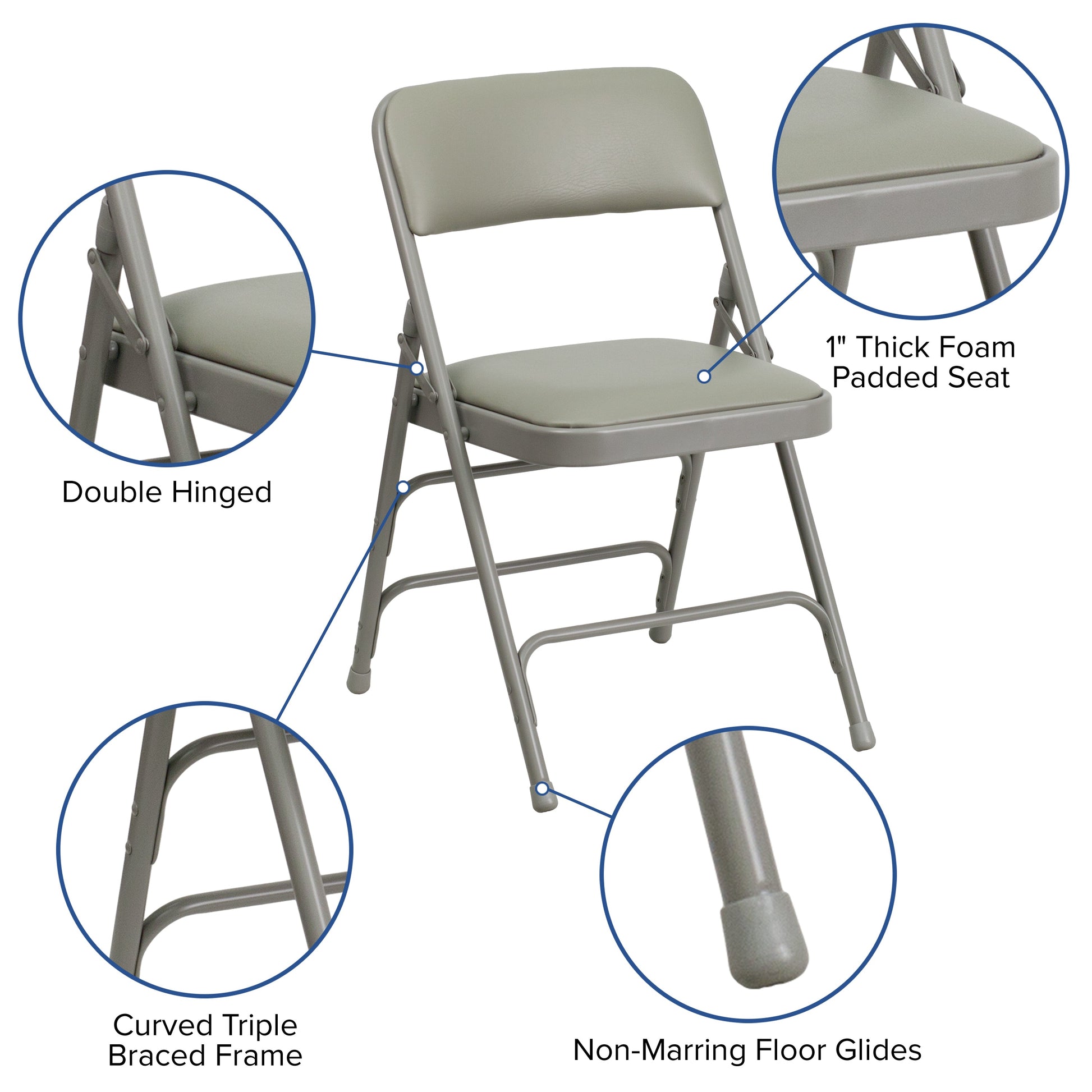 1" Thick Foam
Padded Seat

Double Hinged

Curved Triple
Braced Frame

Non-Marring Floor Glides