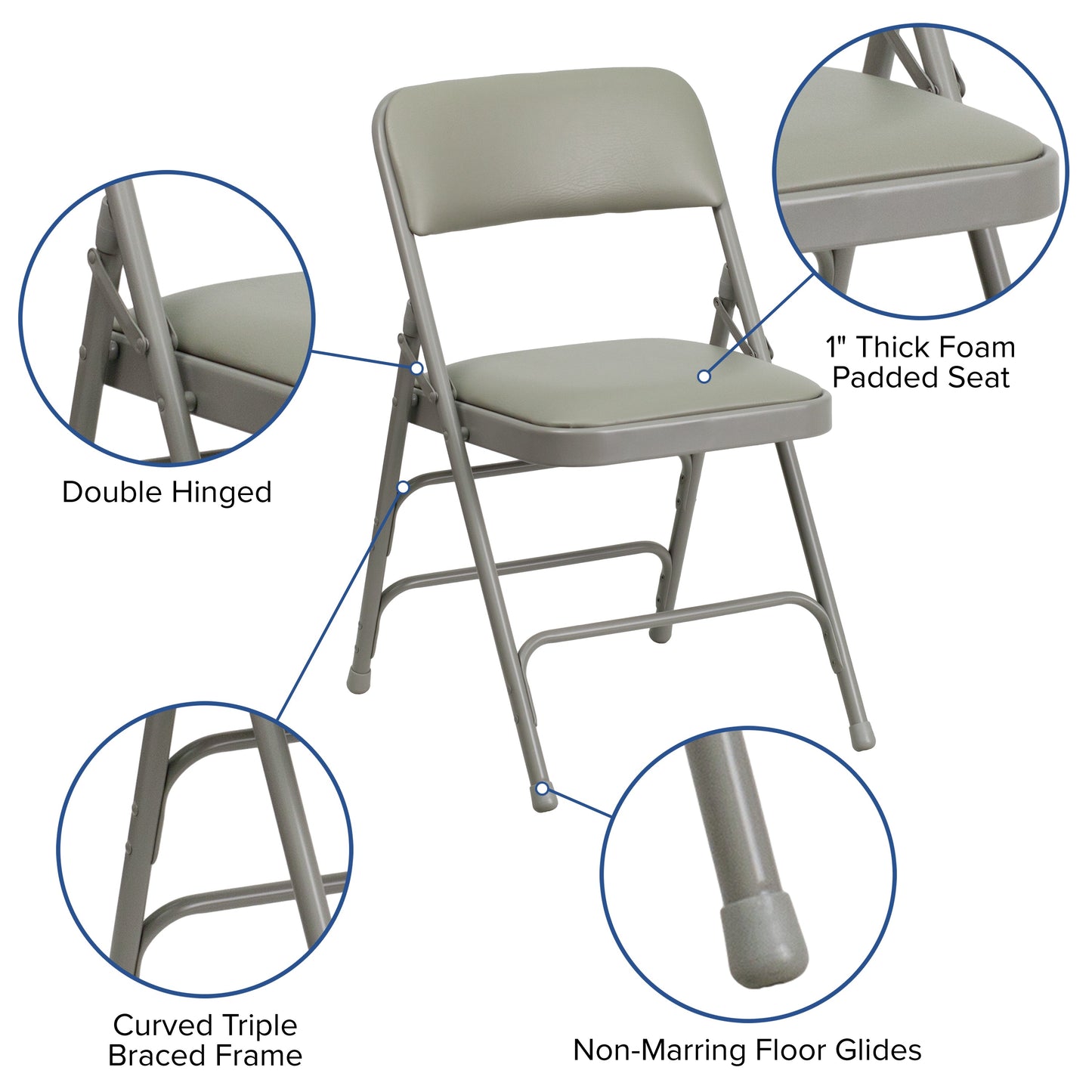 1" Thick Foam
Padded Seat

Double Hinged

Curved Triple
Braced Frame

Non-Marring Floor Glides