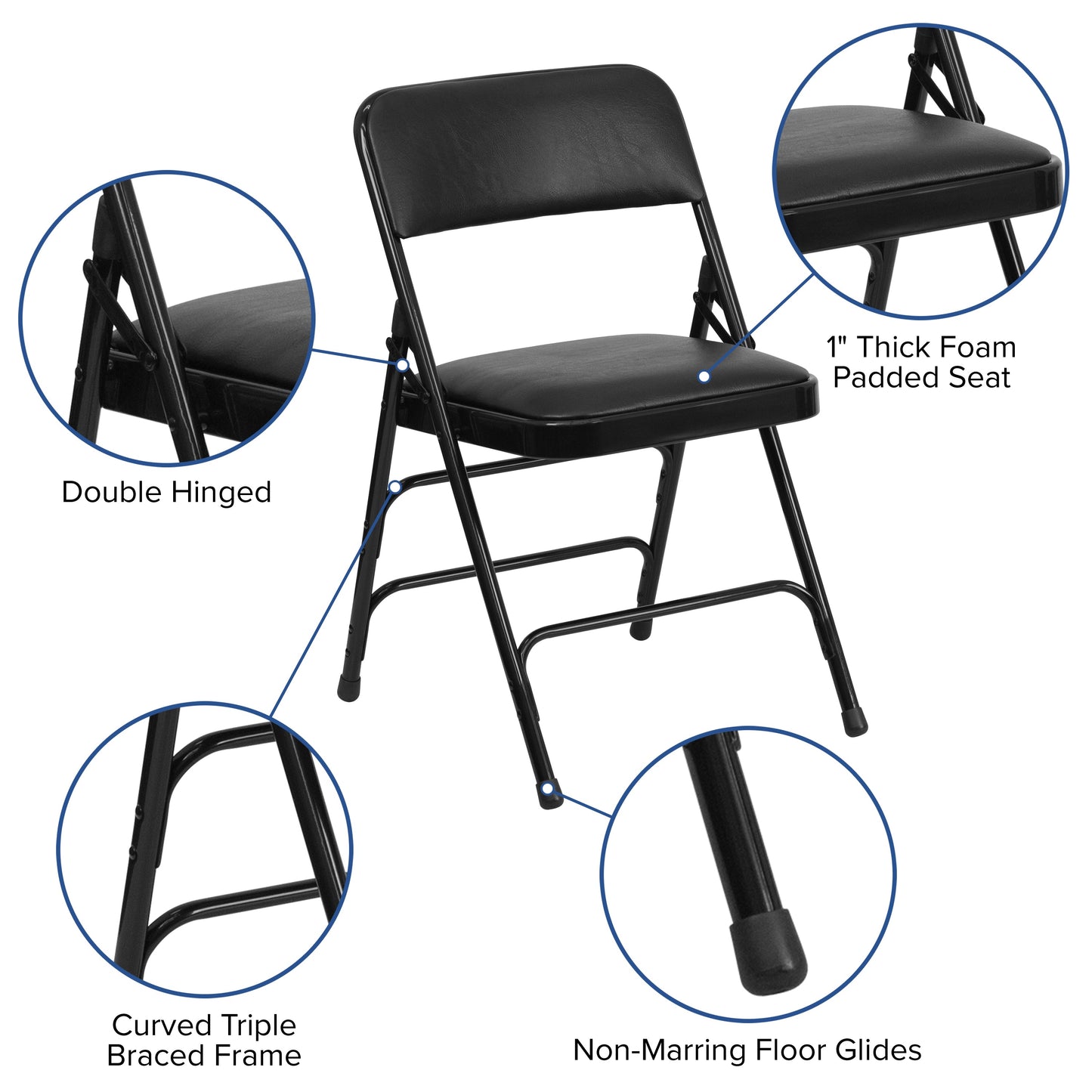 1" Thick Foam
Padded Seat

Double Hinged

Curved Triple
Braced Frame

Non-Marring Floor Glides