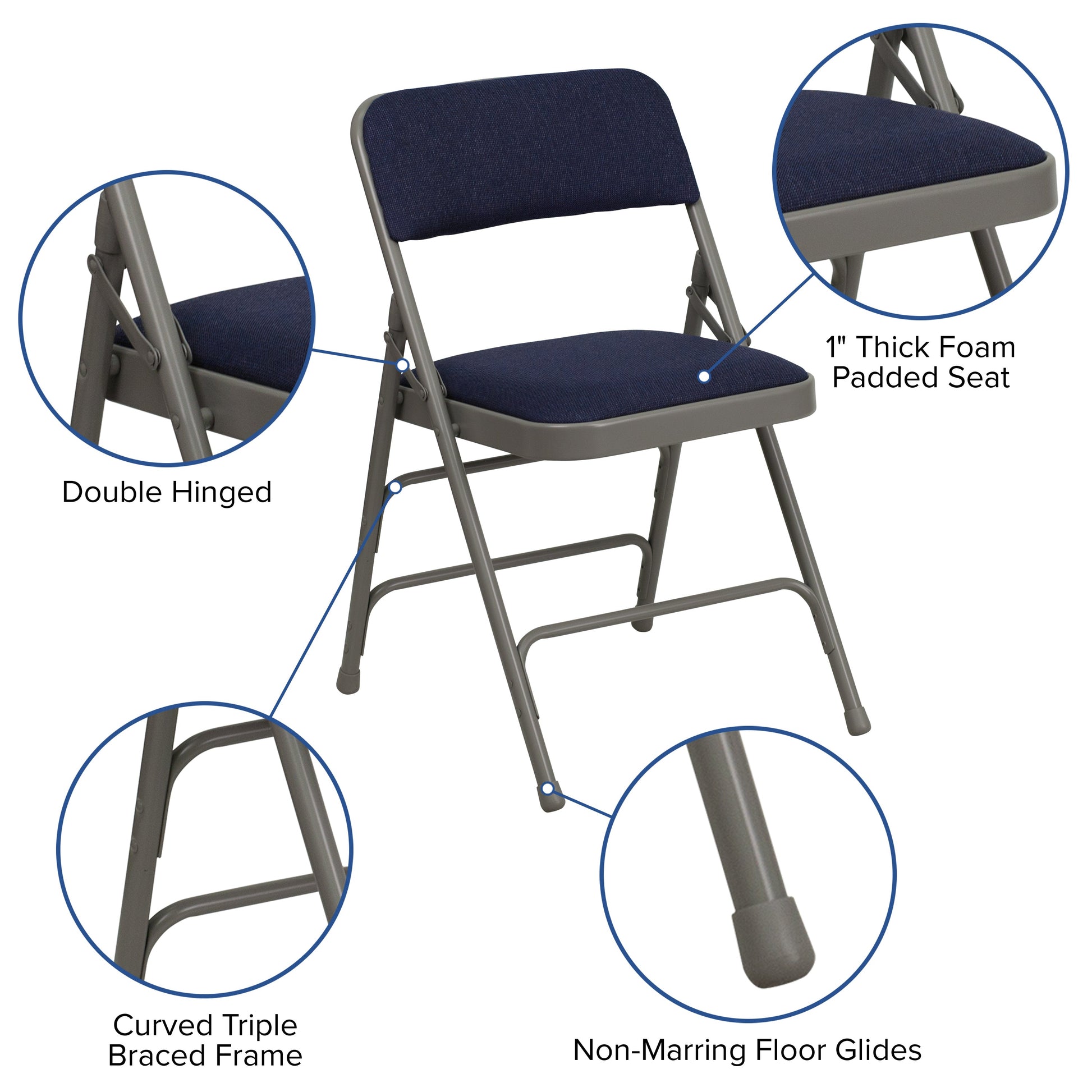 1" Thick Foam
Padded Seat

Double Hinged

Curved Triple
Braced Frame

Non-Marring Floor Glides