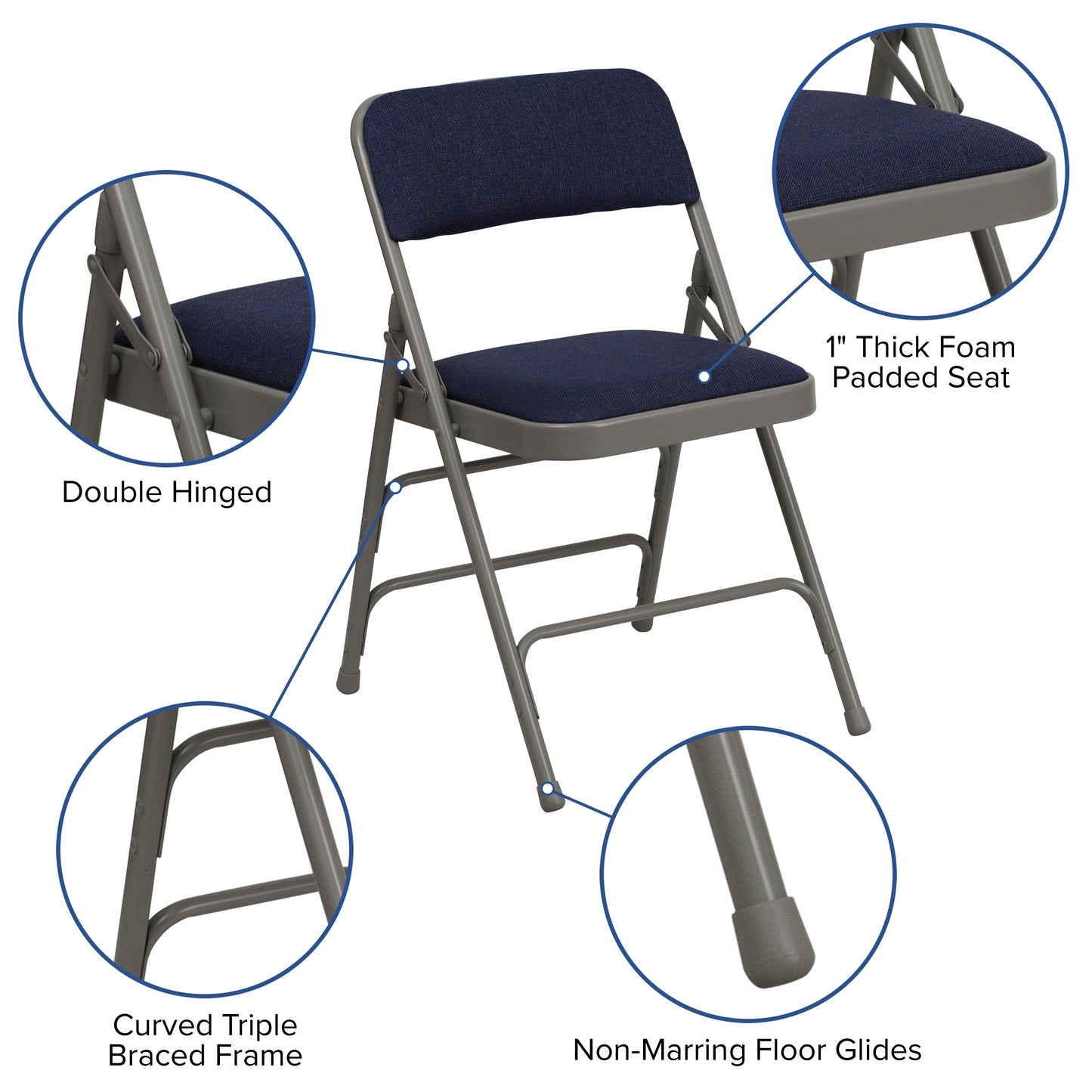 1" Thick Foam Padded Seat

Double Hinged

Curved Triple Braced Frame

Non-Marring Floor Glides