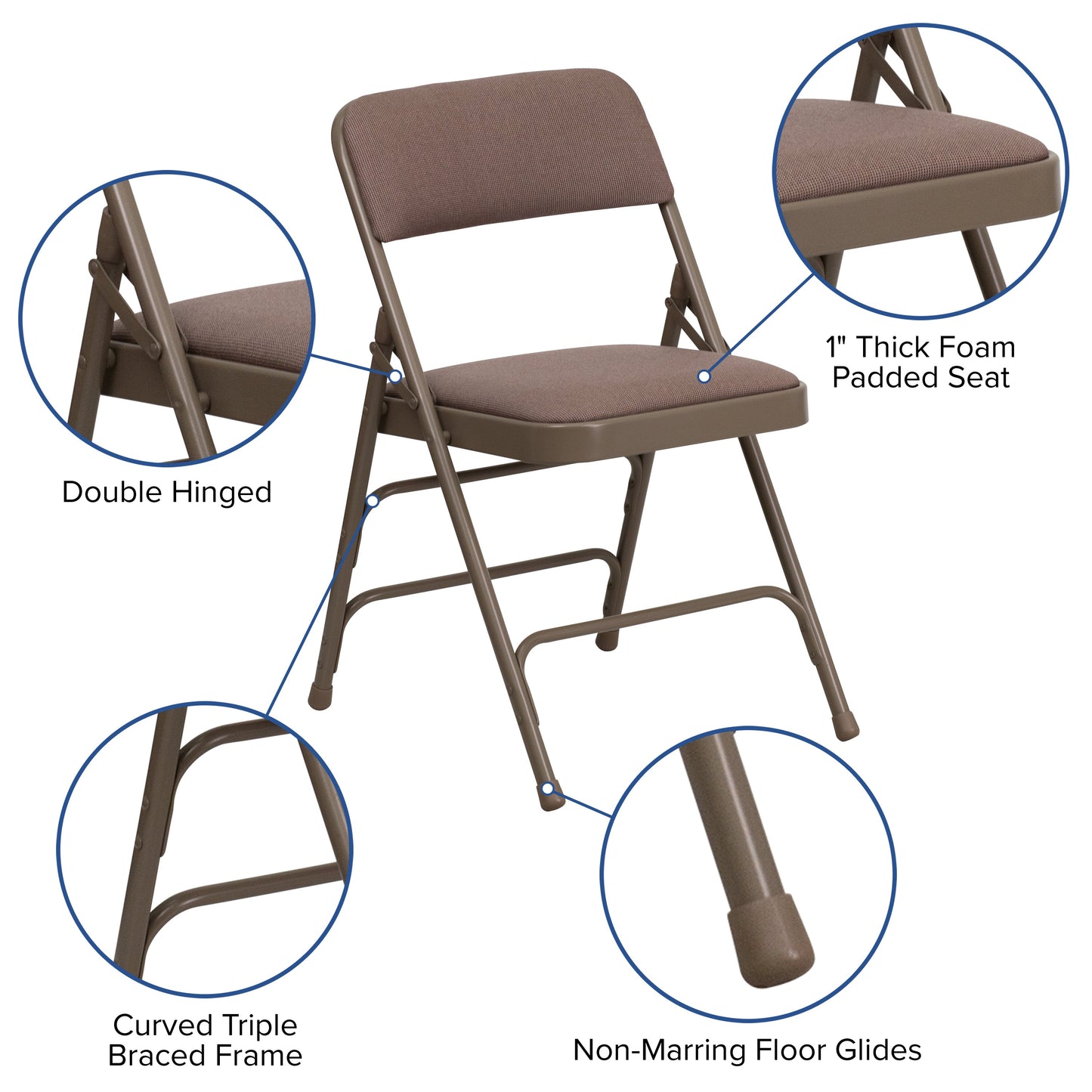 1" Thick Foam Padded Seat

Double Hinged

Curved Triple Braced Frame

Non-Marring Floor Glides