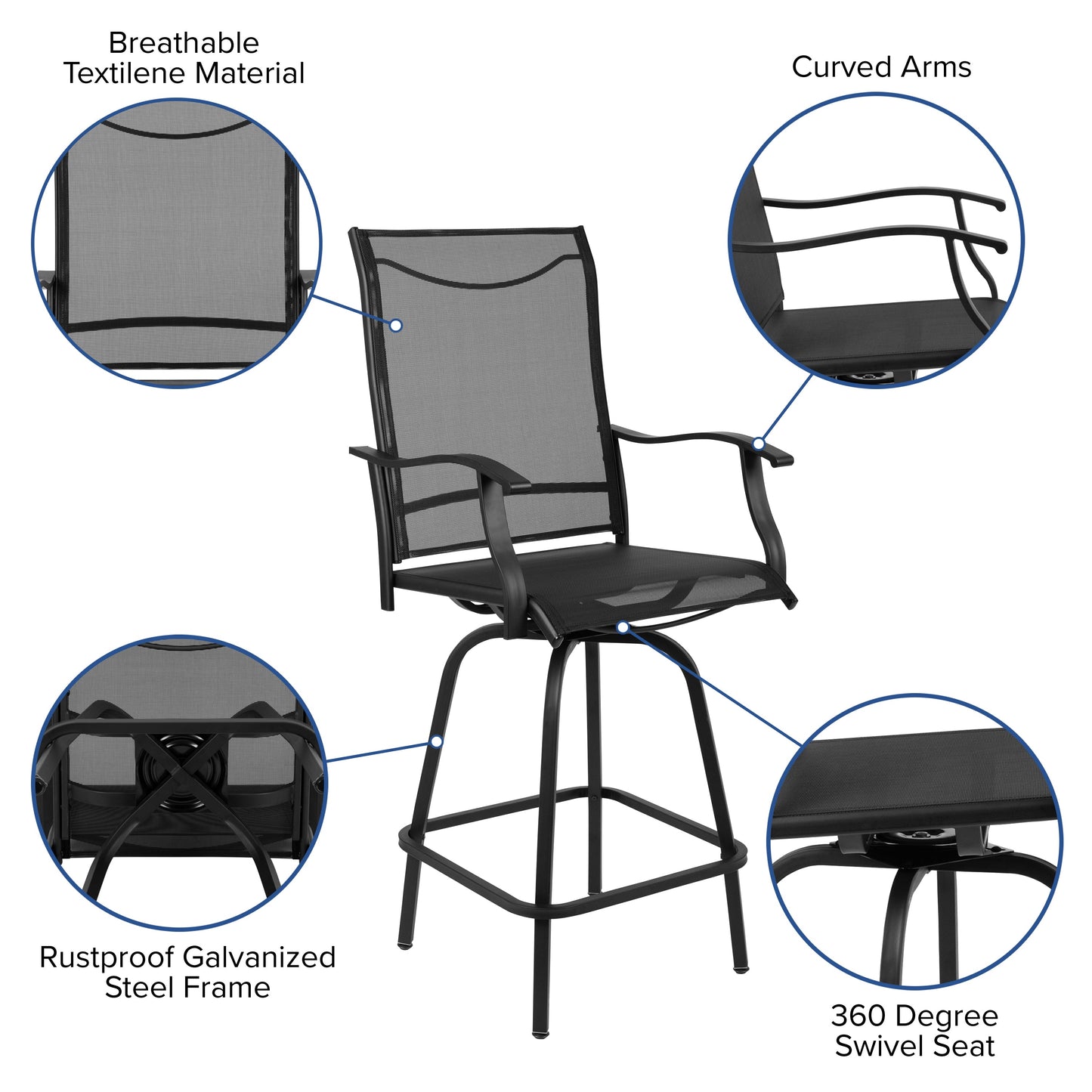 Breathable Textilene Material

Curved Arms

Rustproof Galvanized Steel Frame

360 Degree Swivel Seat