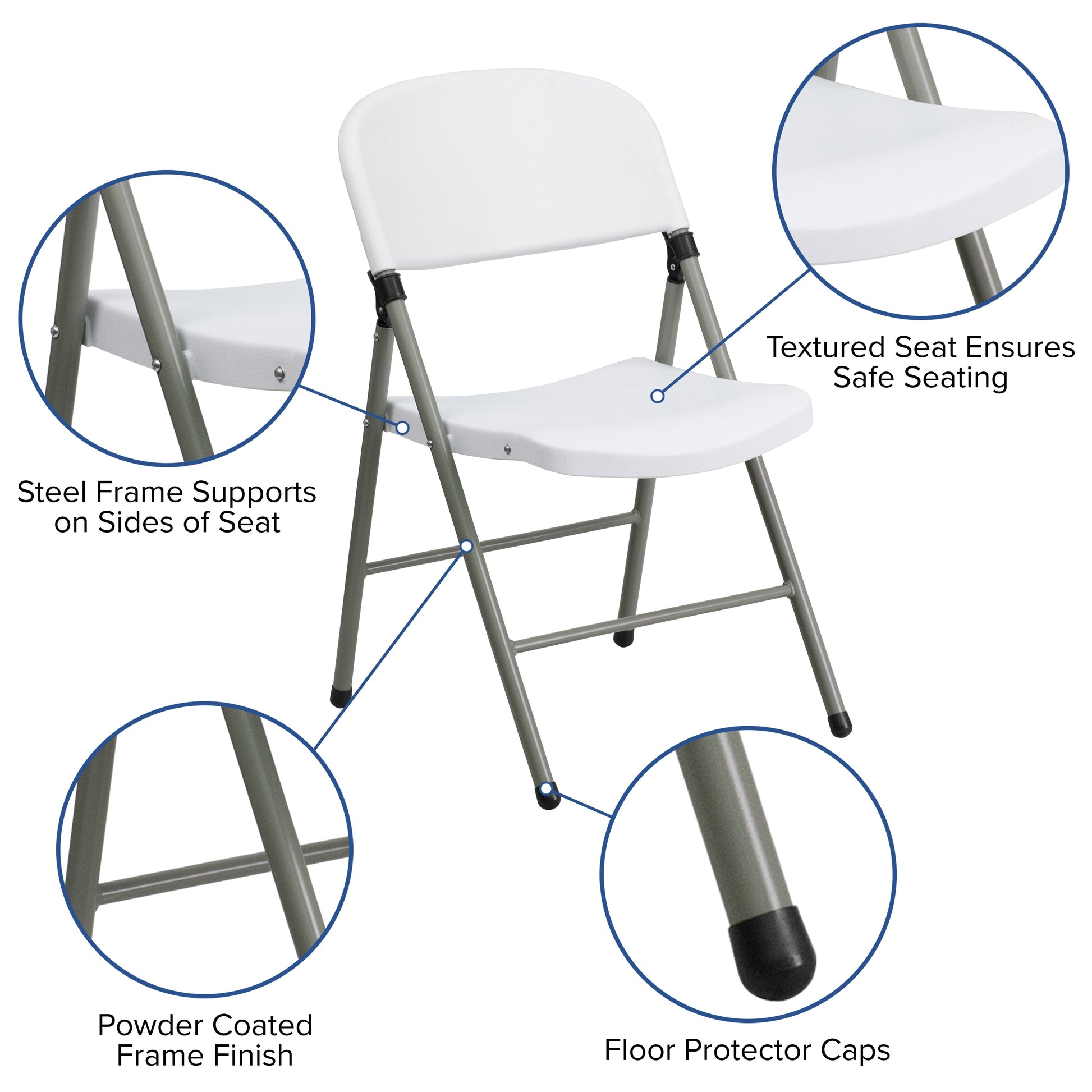 Textured Seat Ensures Safe Seating

Steel Frame Supports on Sides of Seat

Powder Coated Frame Finish

Floor Protector Caps