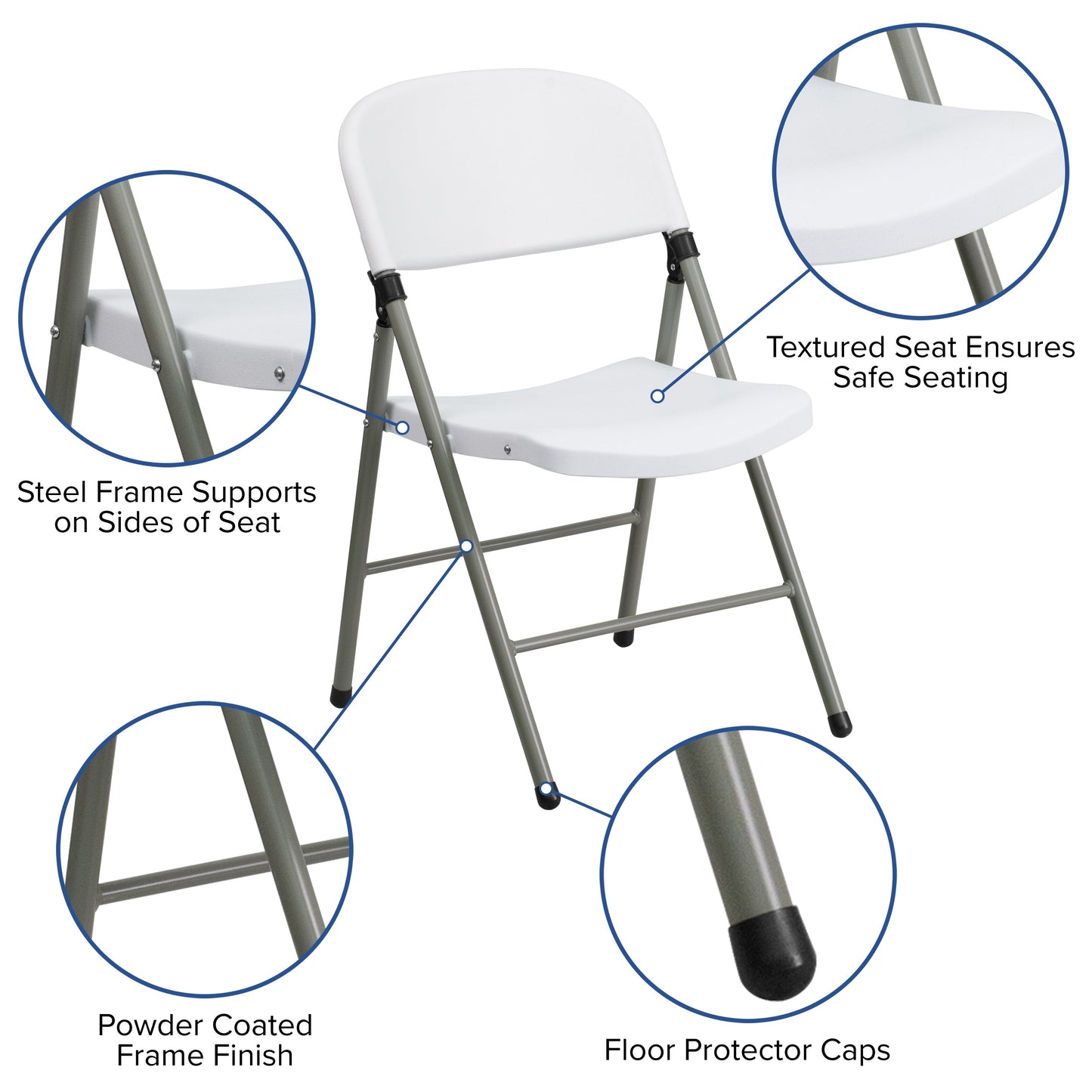 Textured Seat Ensures Safe Seating

Steel Frame Supports on Sides of Seat

Powder Coated Frame Finish

Floor Protector Caps