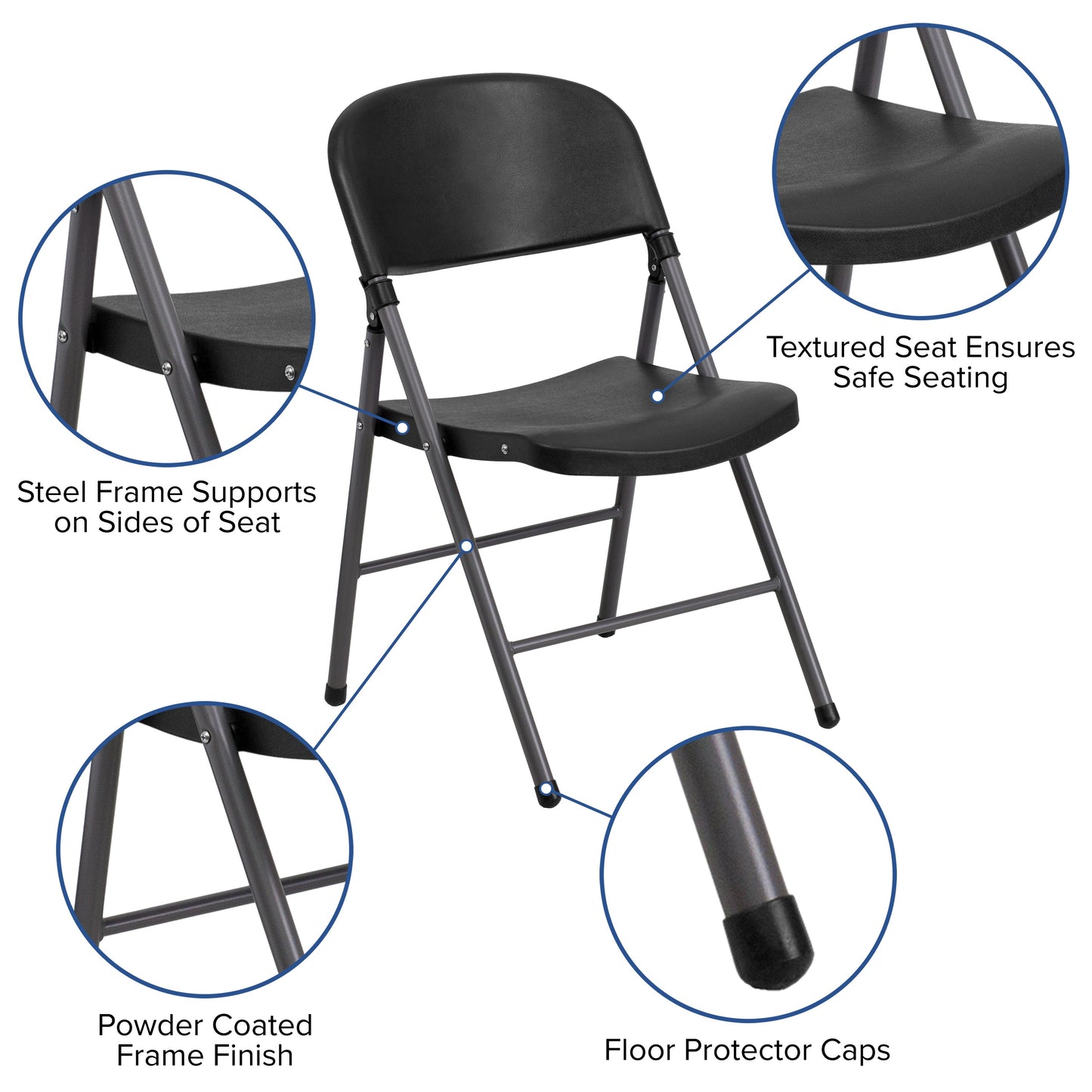 Textured Seat Ensures Safe Seating

Steel Frame Supports on Sides of Seat

Powder Coated Frame Finish

Floor Protector Caps