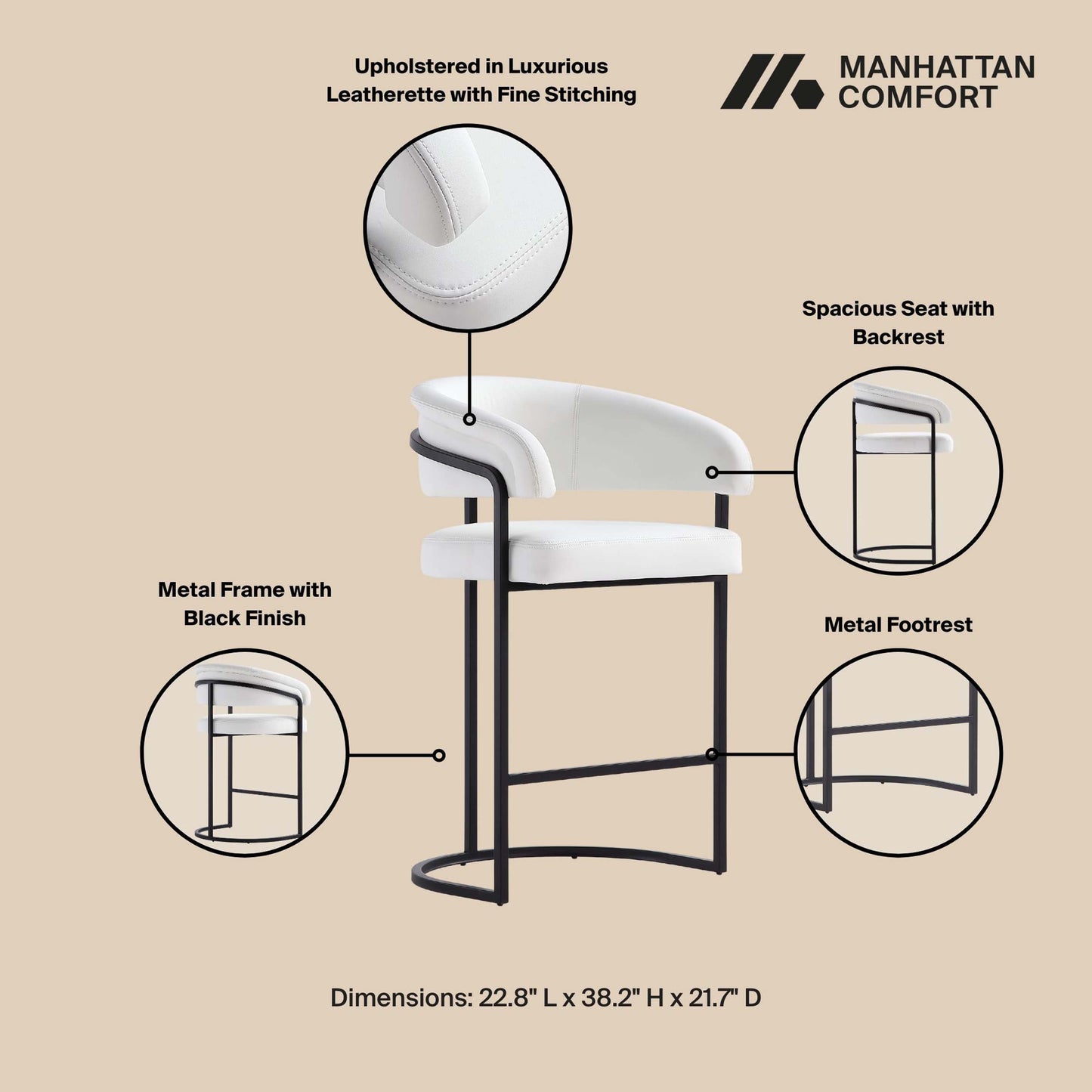 Upholstered in Luxurious Leatherette with Fine Stitching

MANHATTAN COMFORT

Spacious Seat with Backrest

Metal Frame with Black Finish

Metal Footrest

Dimensions: 22.8" L x 38.2" H x 21.7" D