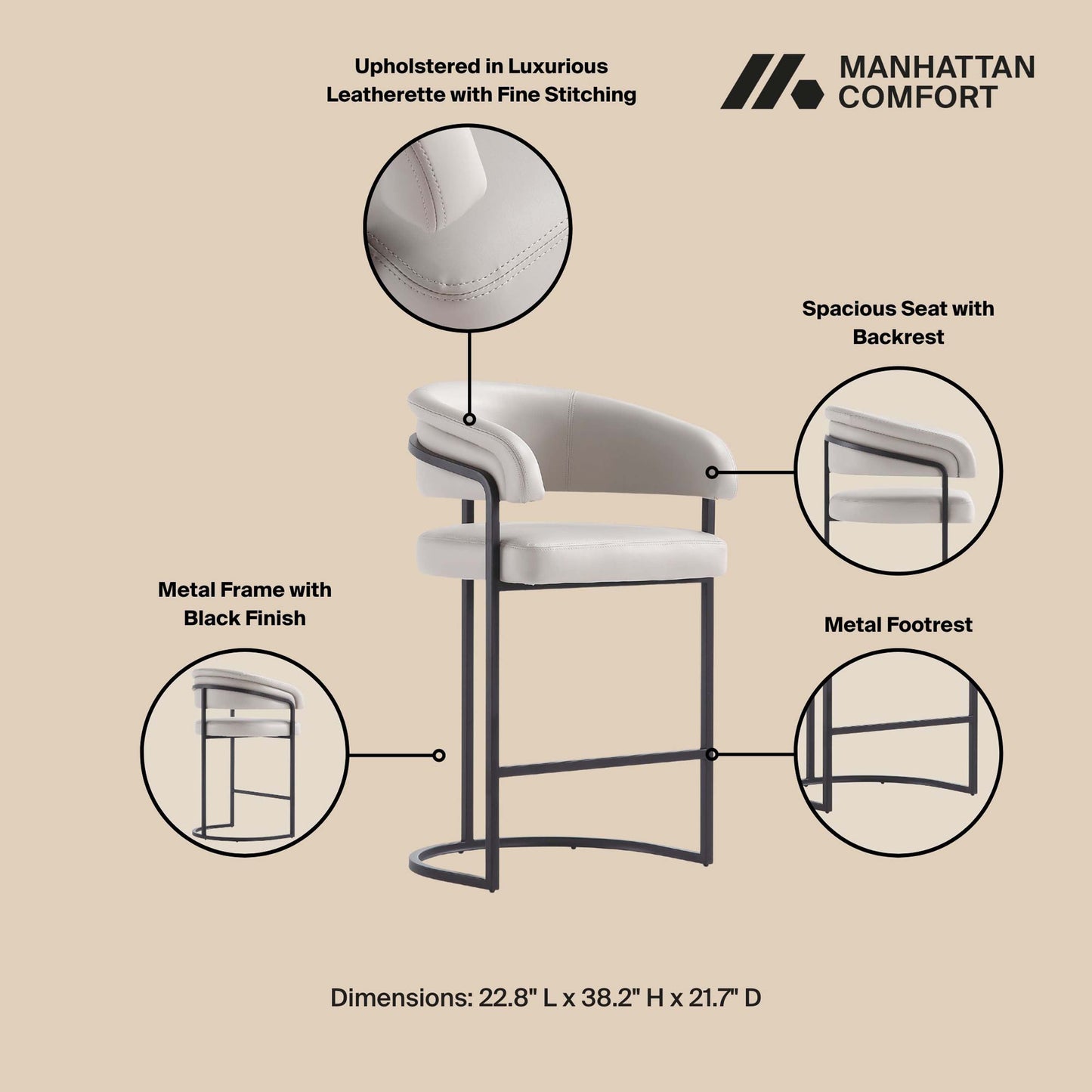 Upholstered in Luxurious Leatherette with Fine Stitching

MANHATTAN COMFORT

Spacious Seat with Backrest

Metal Frame with Black Finish

Metal Footrest

Dimensions: 22.8" L x 38.2" H x 21.7" D