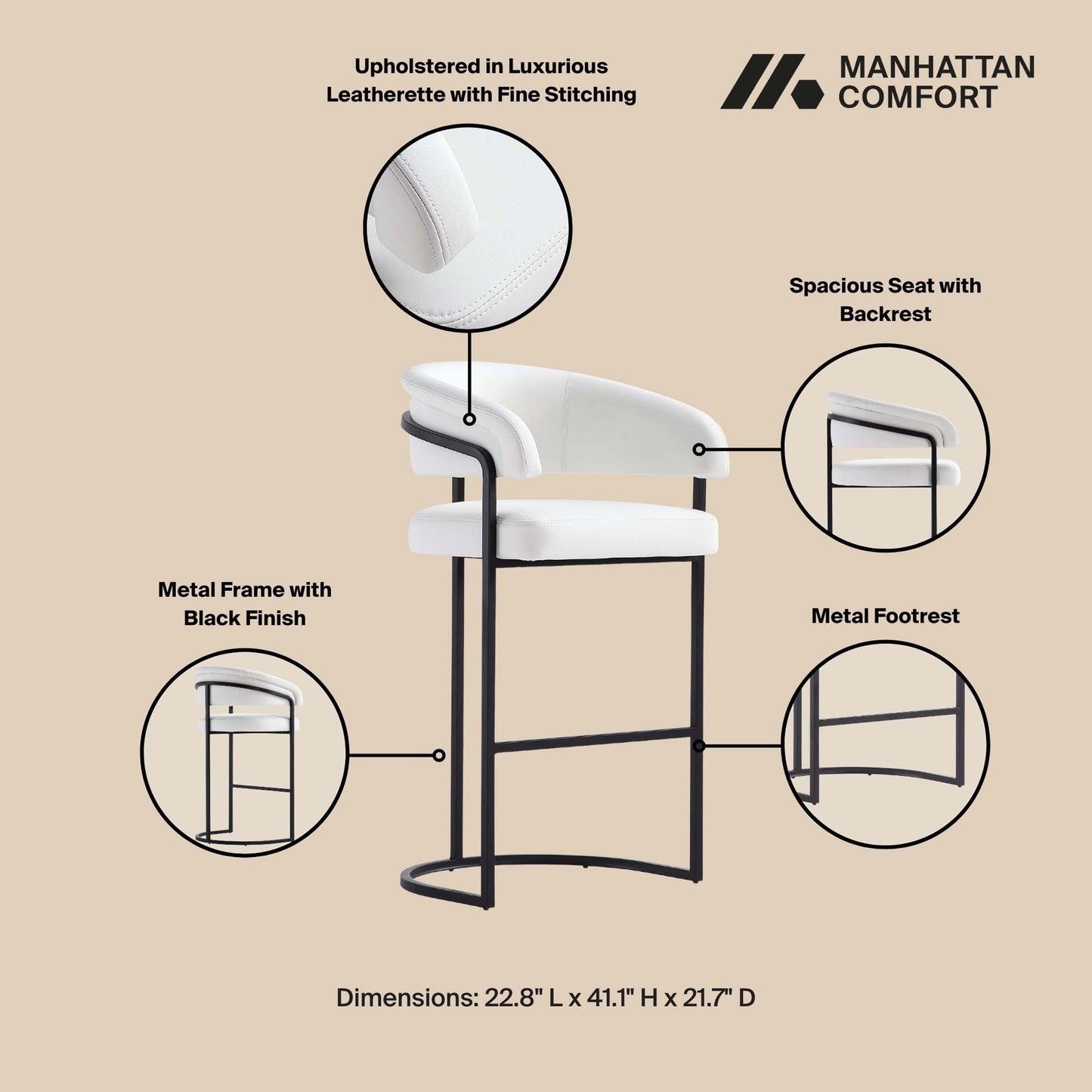 Upholstered in Luxurious Leatherette with Fine Stitching

MANHATTAN COMFORT

Spacious Seat with Backrest

Metal Frame with Black Finish

Metal Footrest

Dimensions: 22.8" L x 41.1" H x 21.7" D