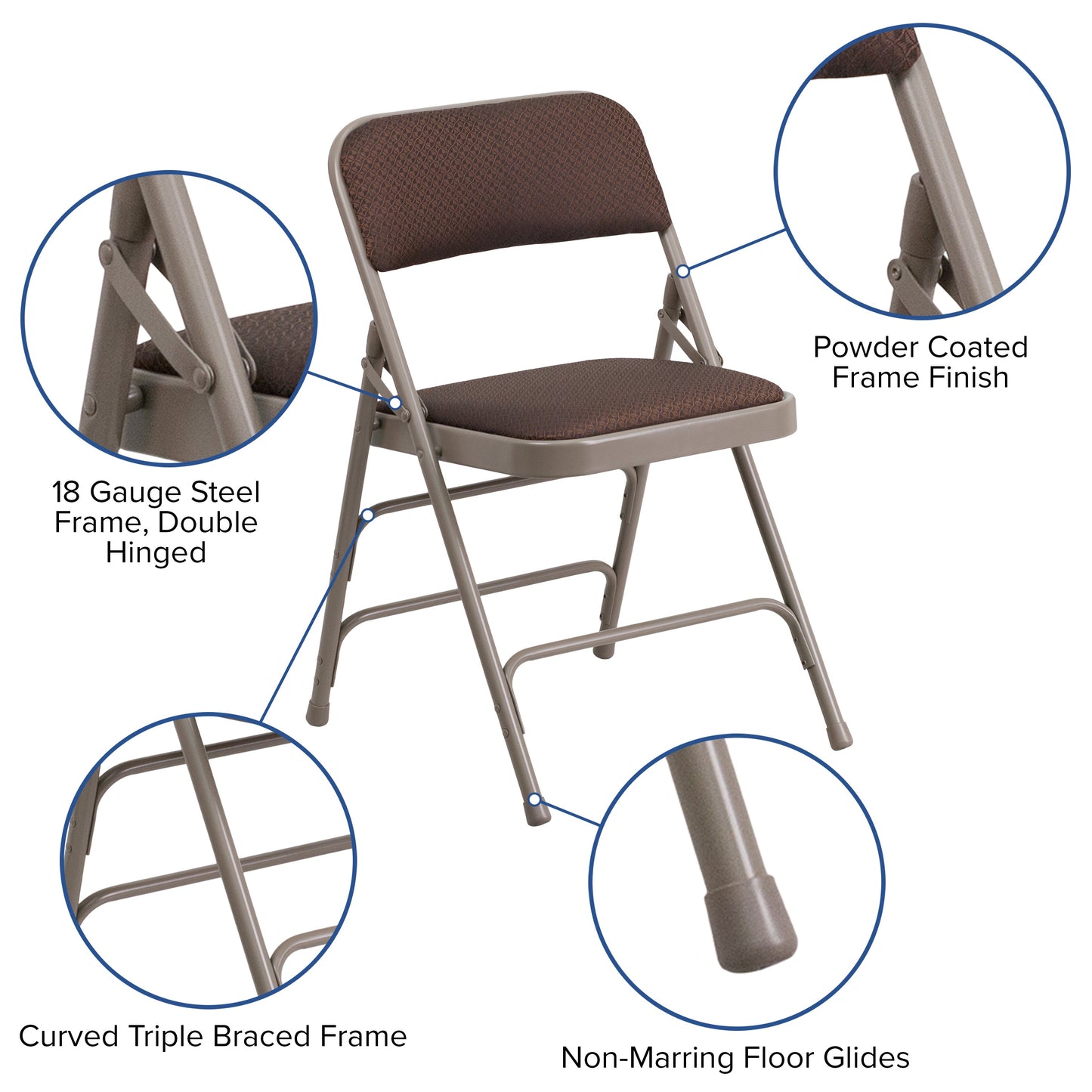 Powder Coated
Frame Finish

18 Gauge Steel
Frame, Double
Hinged

Curved Triple Braced Frame

Non-Marring Floor Glides