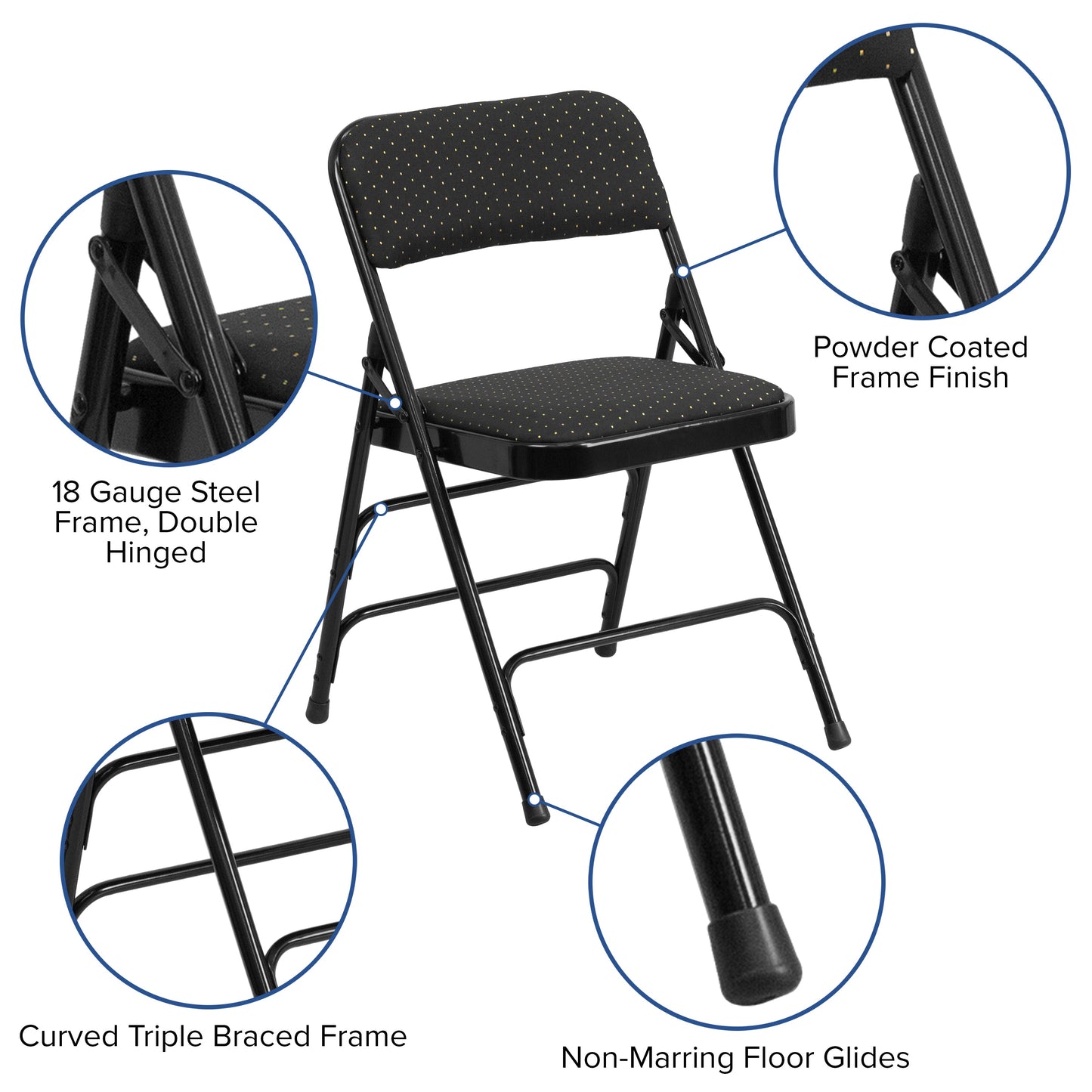 Powder Coated Frame Finish

18 Gauge Steel Frame, Double Hinged

Curved Triple Braced Frame

Non-Marring Floor Glides