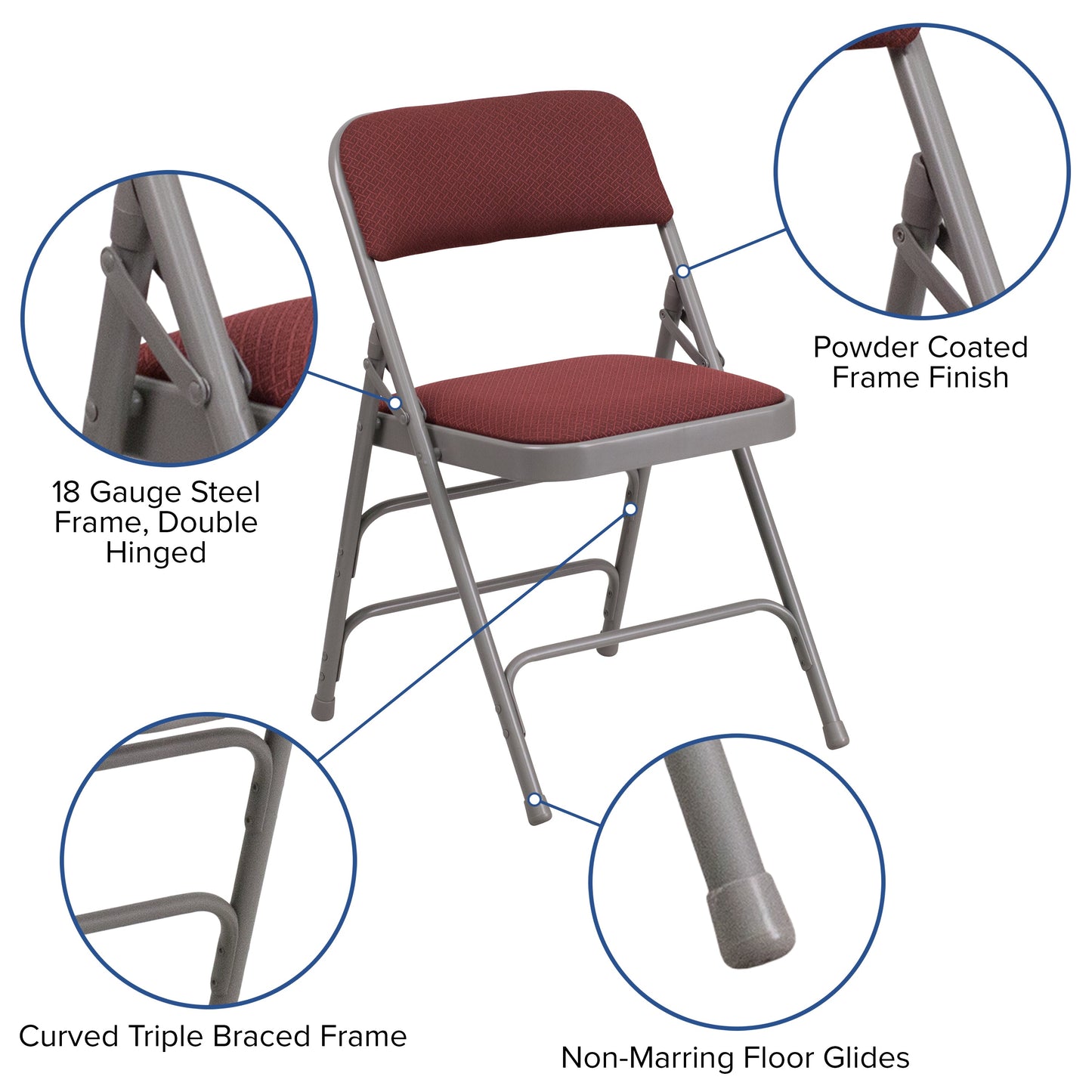 Powder Coated Frame Finish

18 Gauge Steel Frame, Double Hinged

Curved Triple Braced Frame

Non-Marring Floor Glides