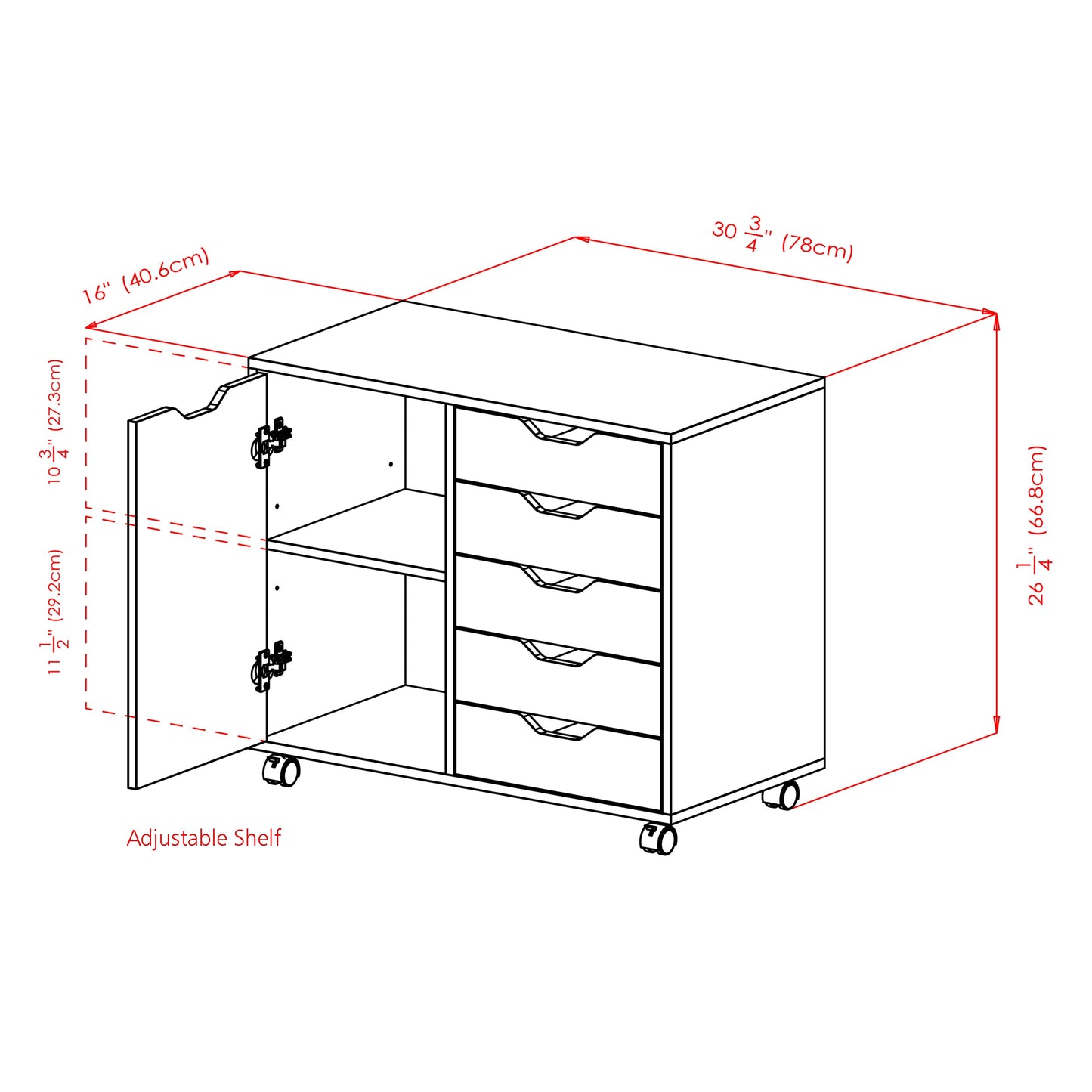 16" (40.6cm)

30 $\frac{3}{4}$" (78cm)

10 $\frac{3}{4}$" (27.3cm)

11 $\frac{1}{2}$" (29.2cm)

26 $\frac{1}{4}$" (66.8cm)

Adjustable Shelf