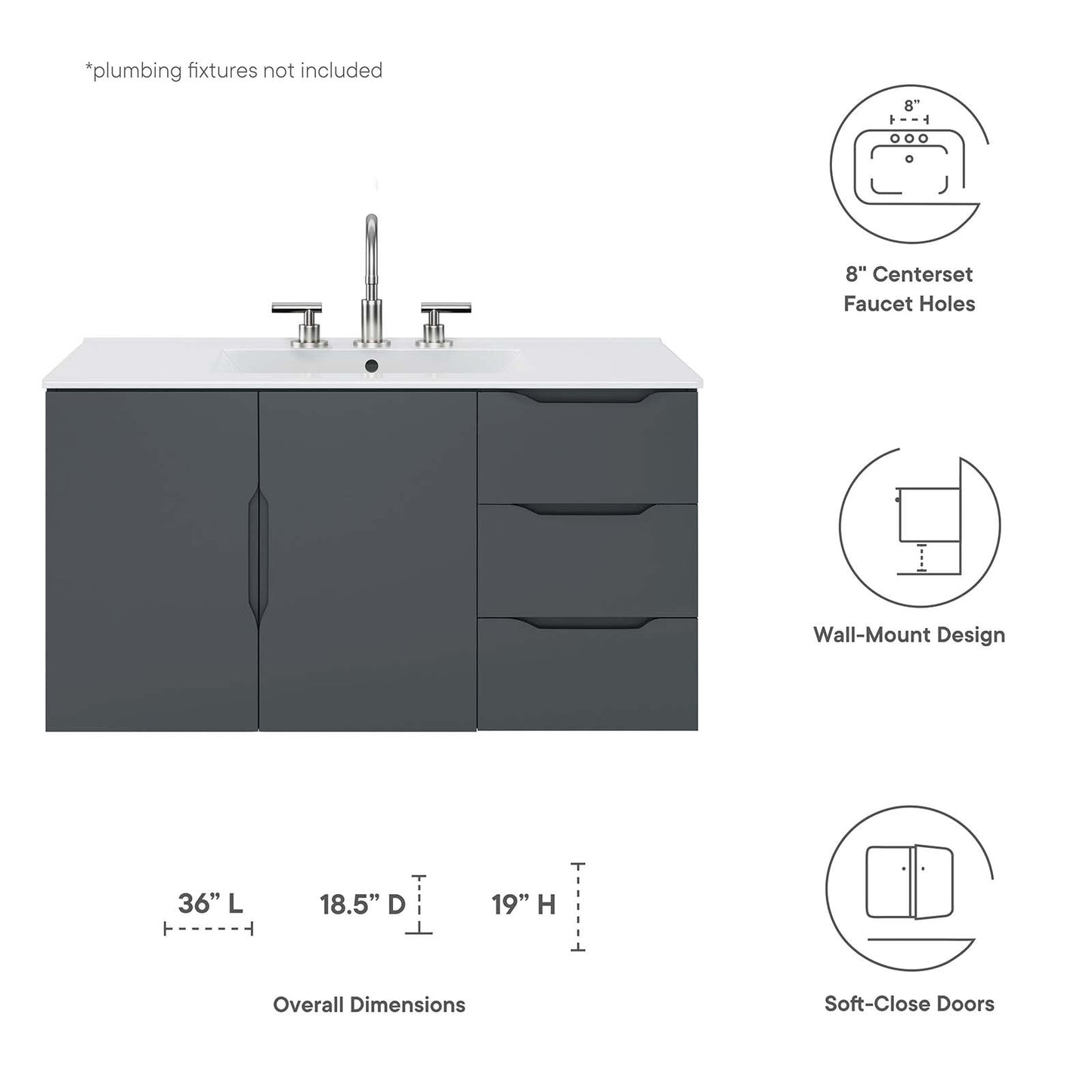 *plumbing fixtures not included

8”

8" Centerset Faucet Holes

Wall-Mount Design

36” L

18.5” D

19” H

Overall Dimensions

Soft-Close Doors