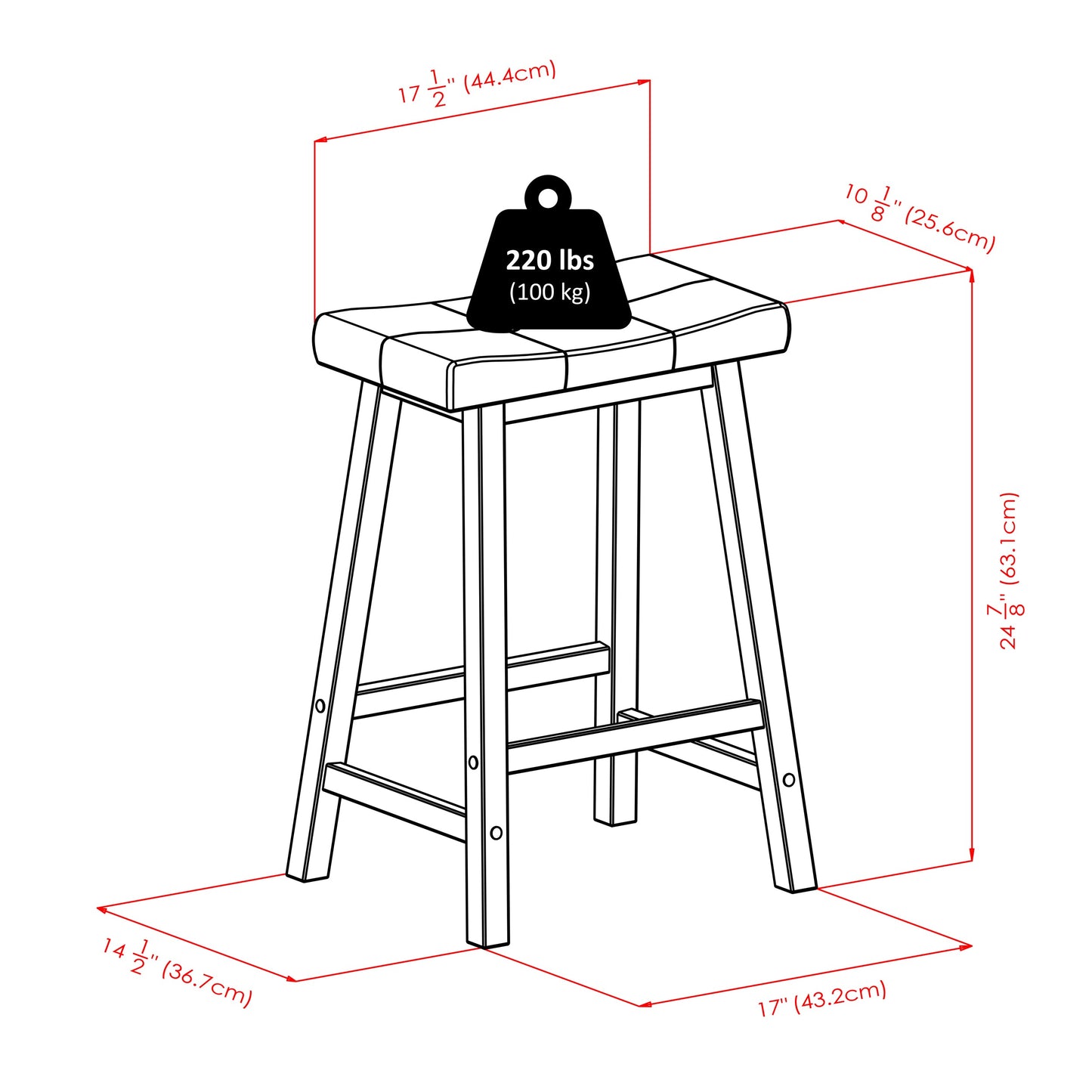 $17\frac{1}{2}$" (44.4cm)

$10\frac{1}{8}$" (25.6cm)

220 lbs
(100 kg)

$24\frac{7}{8}$" (63.1cm)

$14\frac{1}{2}$" (36.7cm)

17" (43.2cm)