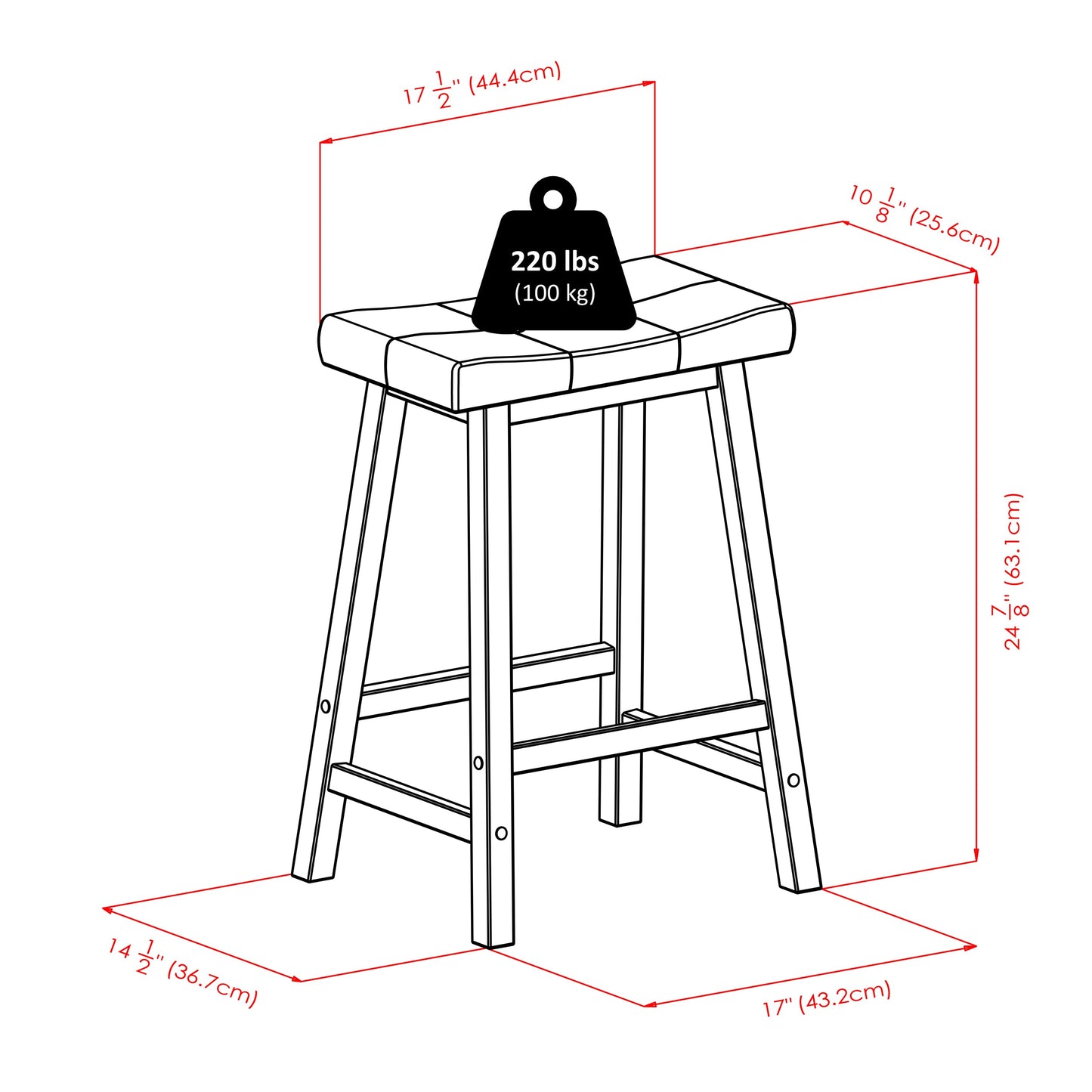 $17\frac{1}{2}$" (44.4cm)

$10\frac{1}{8}$" (25.6cm)

220 lbs
(100 kg)

$24\frac{7}{8}$" (63.1cm)

$14\frac{1}{2}$" (36.7cm)

17" (43.2cm)