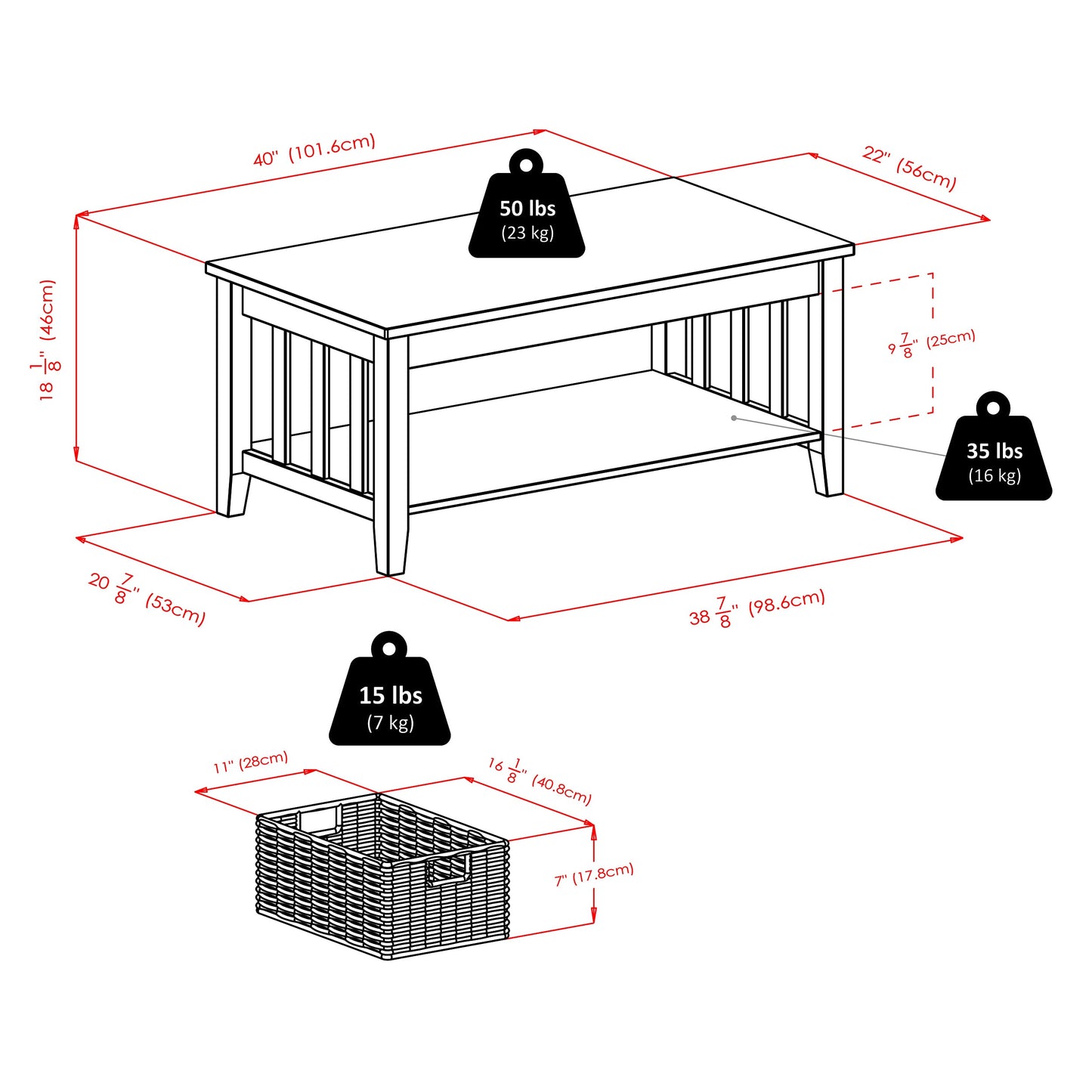 40" (101.6cm)

22" (56cm)

50 lbs
(23 kg)

$18\frac{1}{8}$" (46cm)

$9\frac{7}{8}$" (25cm)

35 lbs
(16 kg)

$20\frac{7}{8}$" (53cm)

$38\frac{7}{8}$" (98.6cm)

15 lbs
(7 kg)

11" (28cm)

$16\frac{1}{8}$" (40.8cm)

7" (17.8cm)