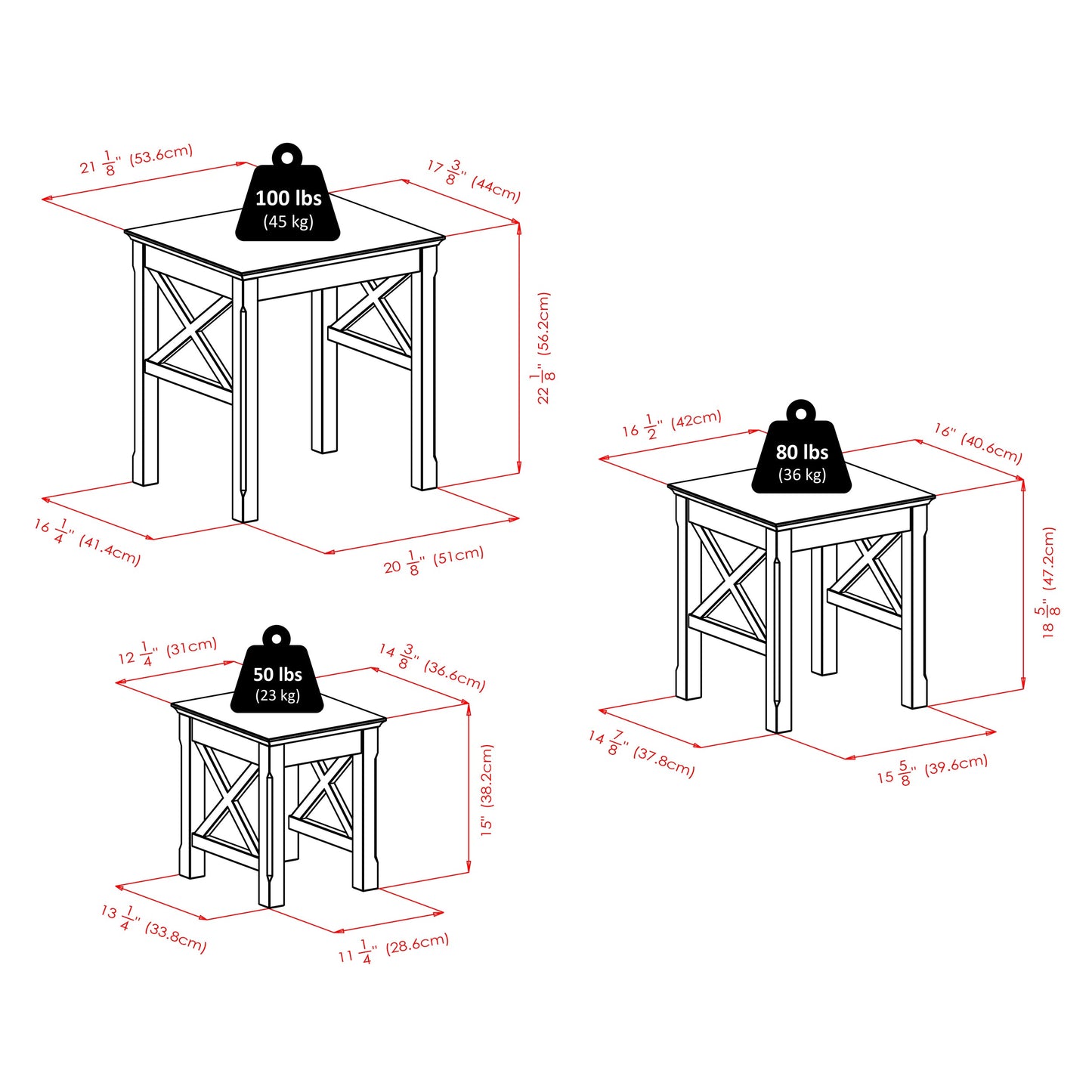 $21\frac{1}{8}$" (53.6cm)

100 lbs
(45 kg)

$17\frac{3}{8}$" (44cm)

$22\frac{1}{8}$" (56.2cm)

$16\frac{1}{4}$" (41.4cm)

$20\frac{1}{8}$" (51cm)

$16\frac{1}{2}$" (42cm)

80 lbs
(36 kg)

16" (40.6cm)

$18\frac{5}{8}$" (47.2cm)

$14\frac{7}{8}$" (37.8cm)

$15\frac{5}{8}$" (39.6cm)

$12\frac{1}{4}$" (31cm)

50 lbs
(23 kg)

$14\frac{3}{8}$" (36.6cm)

15" (38.2cm)

$13\frac{1}{4}$" (33.8cm)

$11\frac{1}{4}$" (28.6cm)